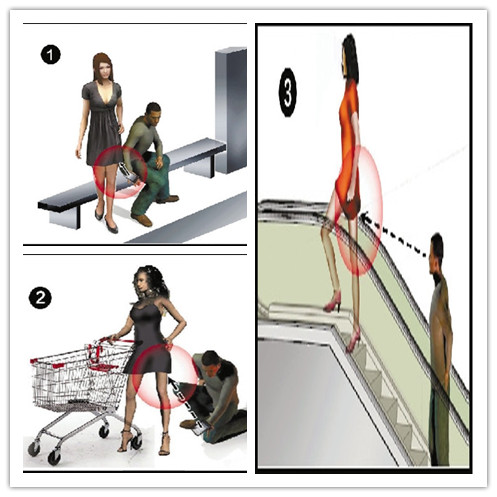 1

2

3